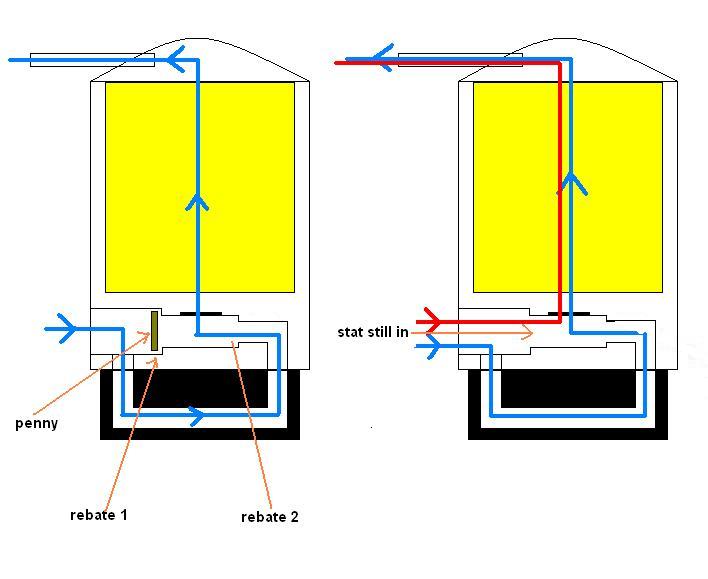 penny

rebate 1

rebate 2

stat still in